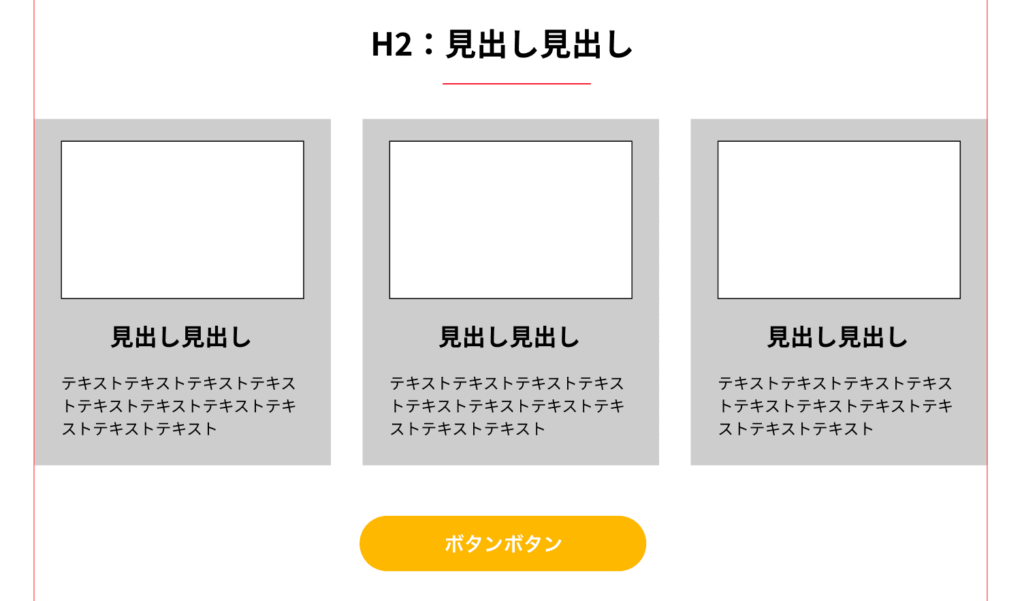 H2：見出し見出し

見出し見出し

テキストテキストテキストテキストテキストテキストテキストテキストテキストテキスト

見出し見出し

テキストテキストテキストテキストテキストテキストテキストテキストテキストテキスト

見出し見出し

テキストテキストテキストテキストテキストテキストテキストテキストテキストテキスト

ボタンボタン