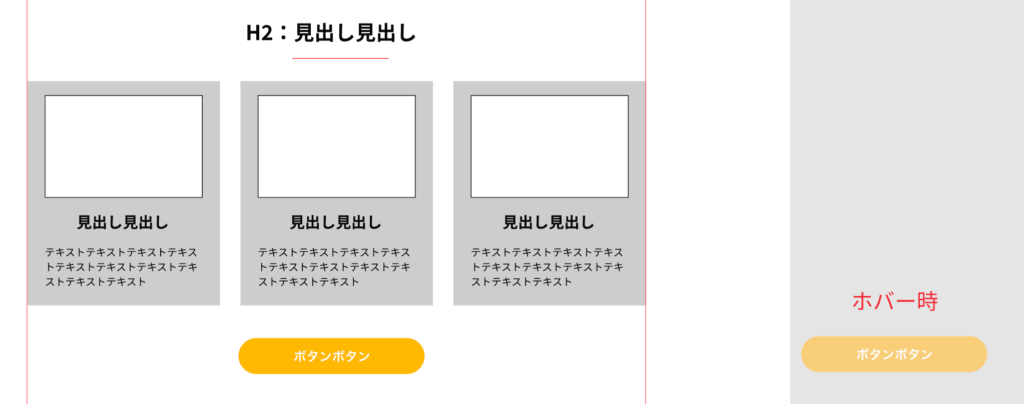 H2：見出し見出し

見出し見出し

テキストテキストテキストテキストテキストテキストテキストテキストテキストテキスト

見出し見出し

テキストテキストテキストテキストテキストテキストテキストテキストテキストテキスト

見出し見出し

テキストテキストテキストテキストテキストテキストテキストテキストテキストテキスト

ボタンボタン

ホバー時

ボタンボタン